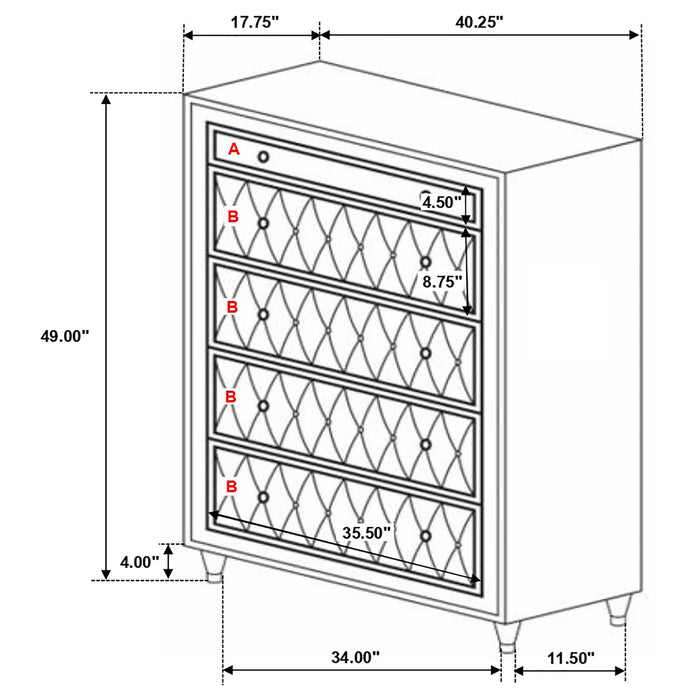 17.75"
40.25"
A
4.50"
B
8.75"
B
49.00"
B
B
35.50"
4.00"
34.00"
11.50"