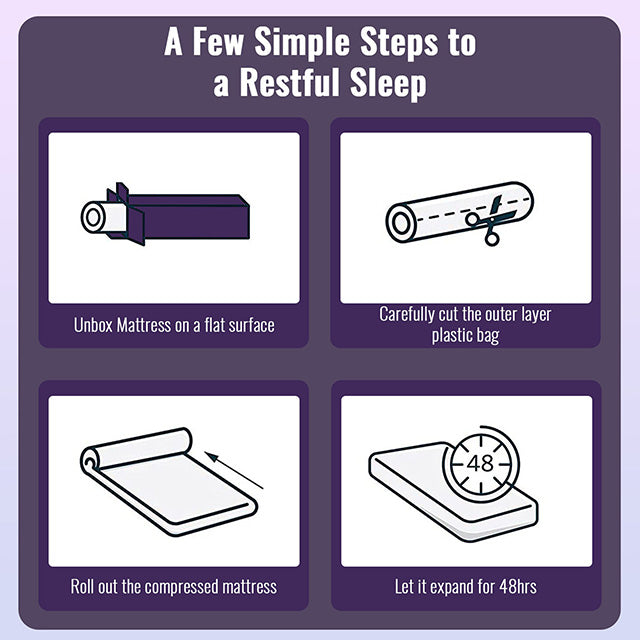 A Few Simple Steps to a Restful Sleep

Unbox Mattress on a flat surface

Carefully cut the outer layer plastic bag

Roll out the compressed mattress

48

Let it expand for 48hrs